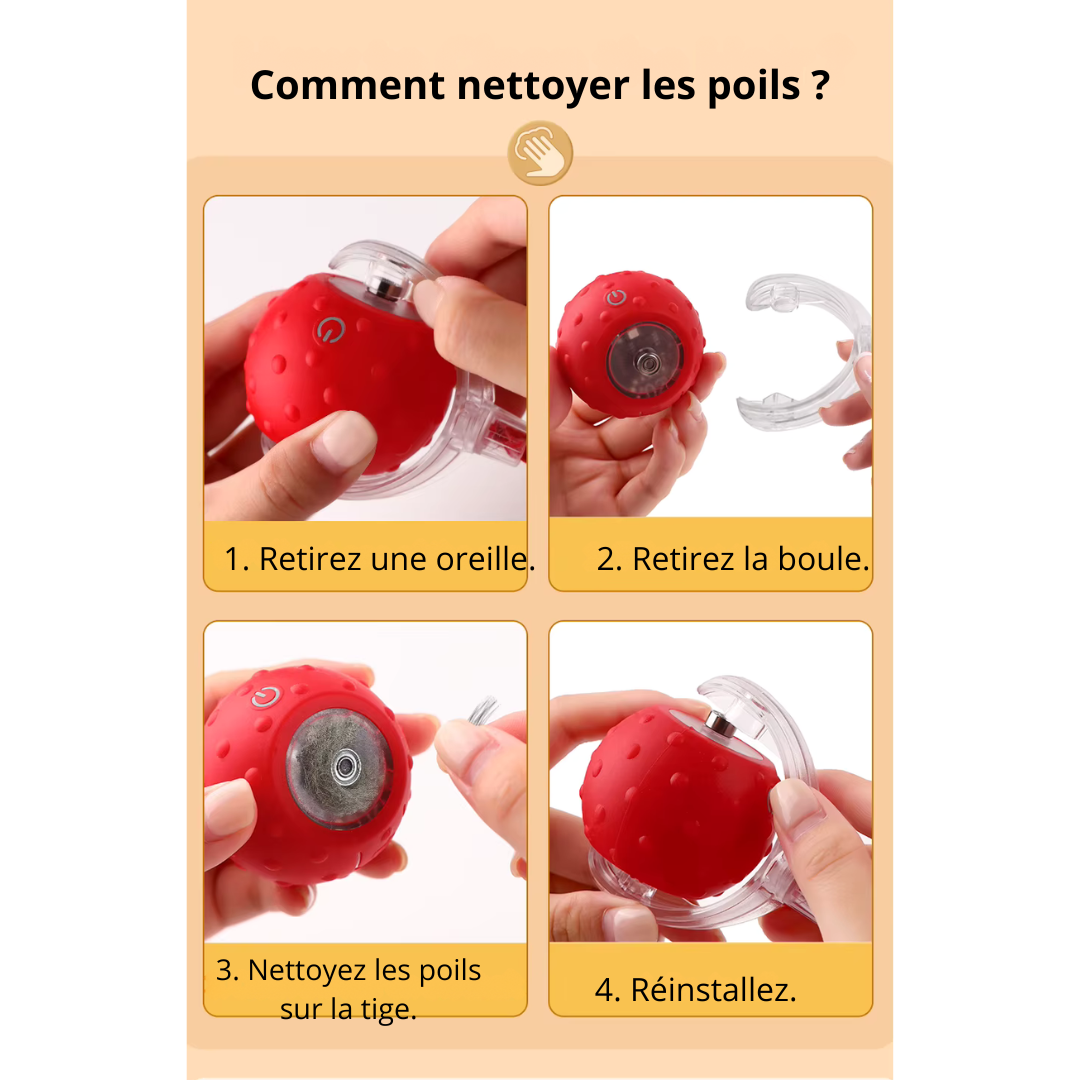 Comment nettoyer les poils ?

1. Retirez une oreille.

2. Retirez la boule.

3. Nettoyez les poils sur la tige.

4. Réinstallez.