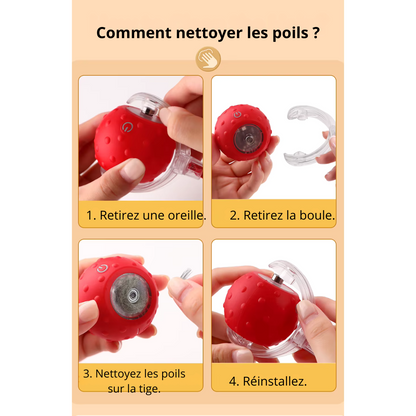 Comment nettoyer les poils ?

1. Retirez une oreille.

2. Retirez la boule.

3. Nettoyez les poils sur la tige.

4. Réinstallez.