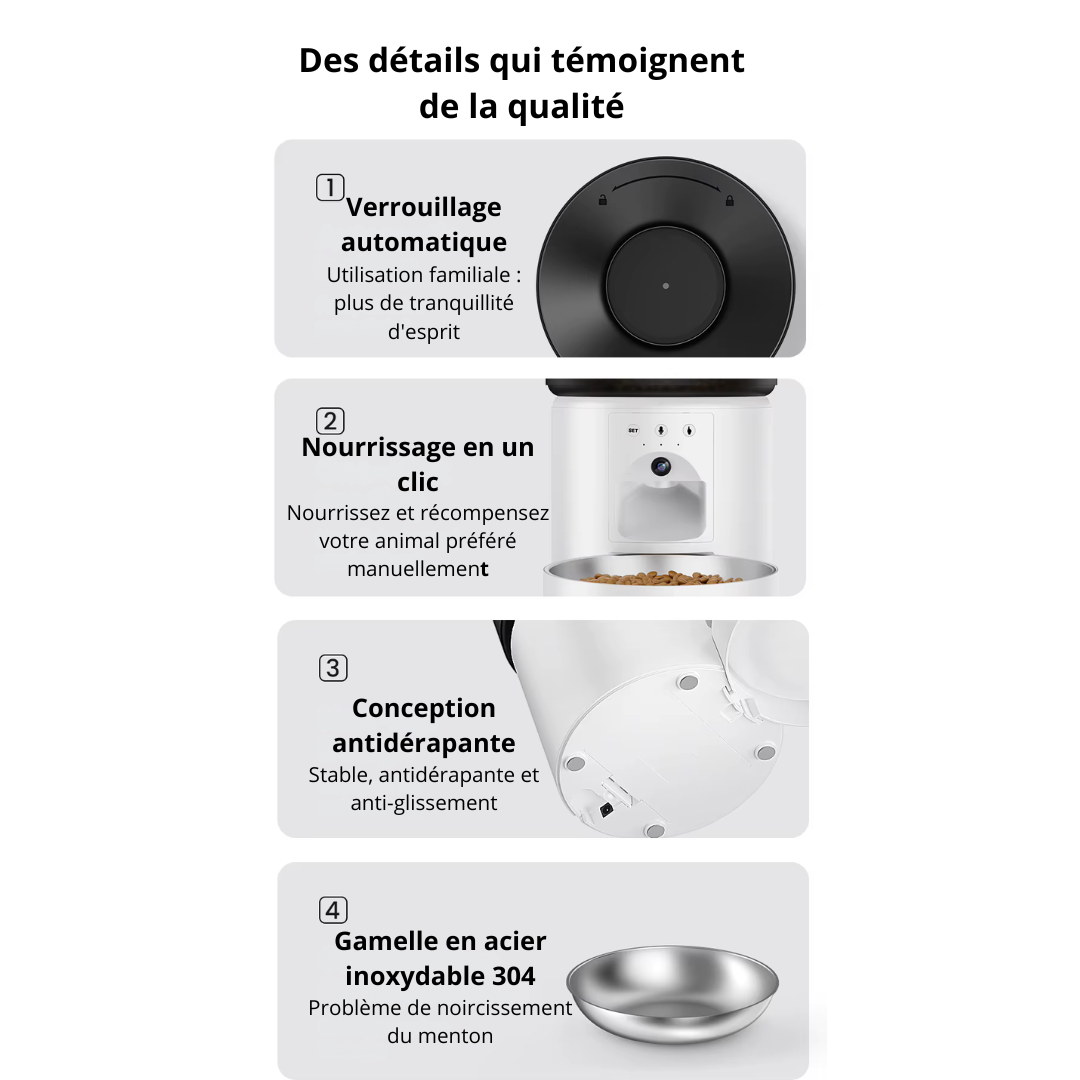 Des détails qui témoignent de la qualité

1 Verrouillage automatique
Utilisation familiale : plus de tranquillité d'esprit

SET

2 Nourrissage en un clic
Nourrissez et récompensez votre animal préféré manuellement

3 Conception antidérapante
Stable, antidérapante et anti-glissement

4 Gamelle en acier inoxydable 304
Problème de noircissement du menton