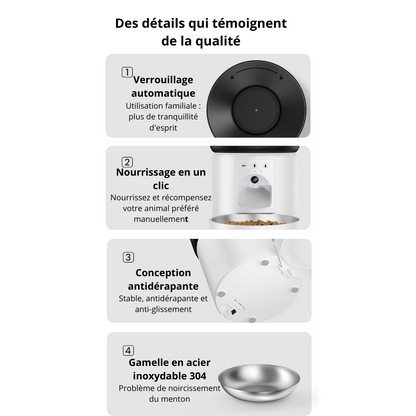 Des détails qui témoignent de la qualité

1 Verrouillage automatique
Utilisation familiale : plus de tranquillité d'esprit

2 Nourrissage en un clic
Nourrissez et récompensez votre animal préféré manuellement

3 Conception antidérapante
Stable, antidérapante et anti-glissement

4 Gamelle en acier inoxydable 304
Problème de noircissement du menton