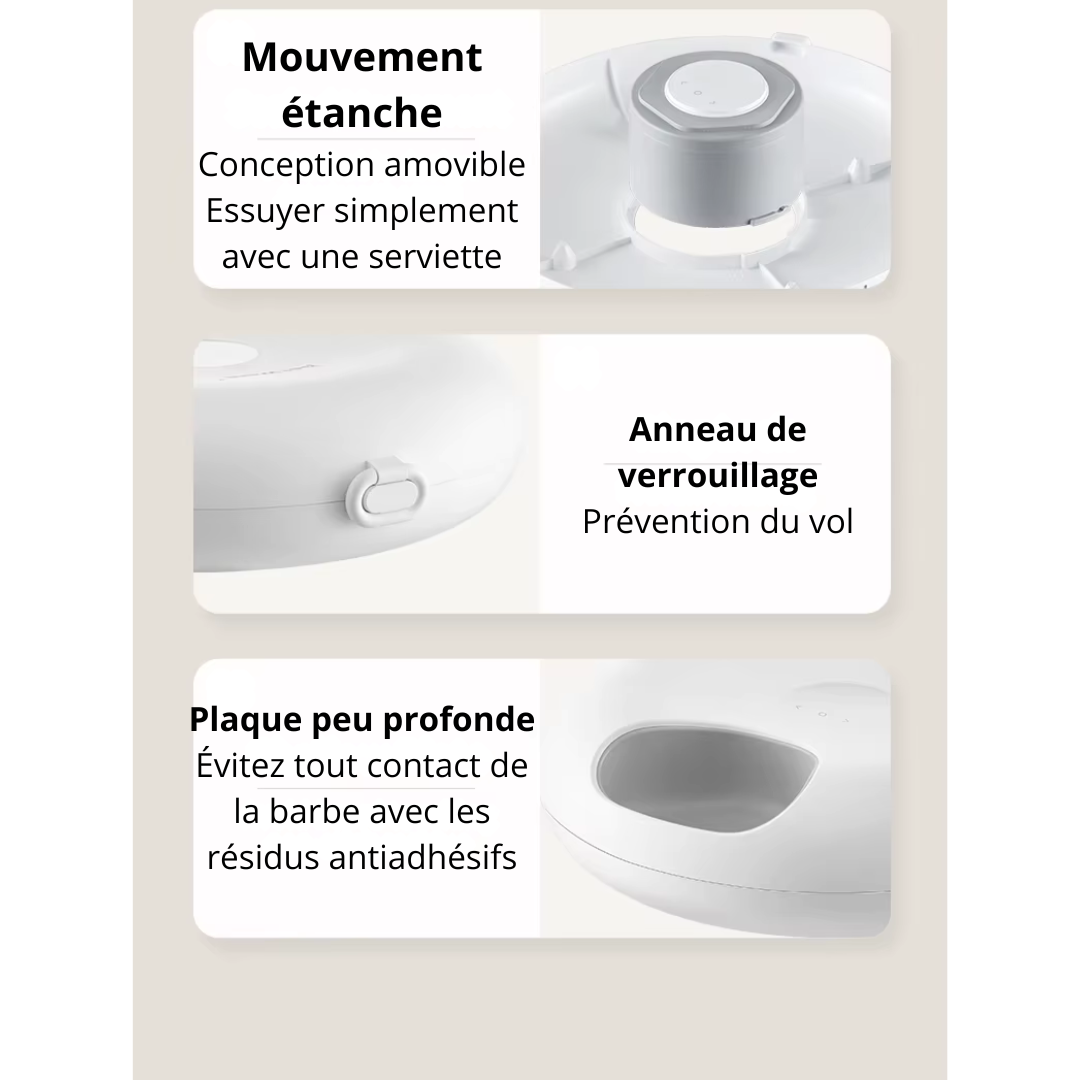 Mouvement étanche
Conception amovible
Essuyer simplement avec une serviette

Anneau de verrouillage
Prévention du vol

Plaque peu profonde
Évitez tout contact de la barbe avec les résidus antiadhésifs