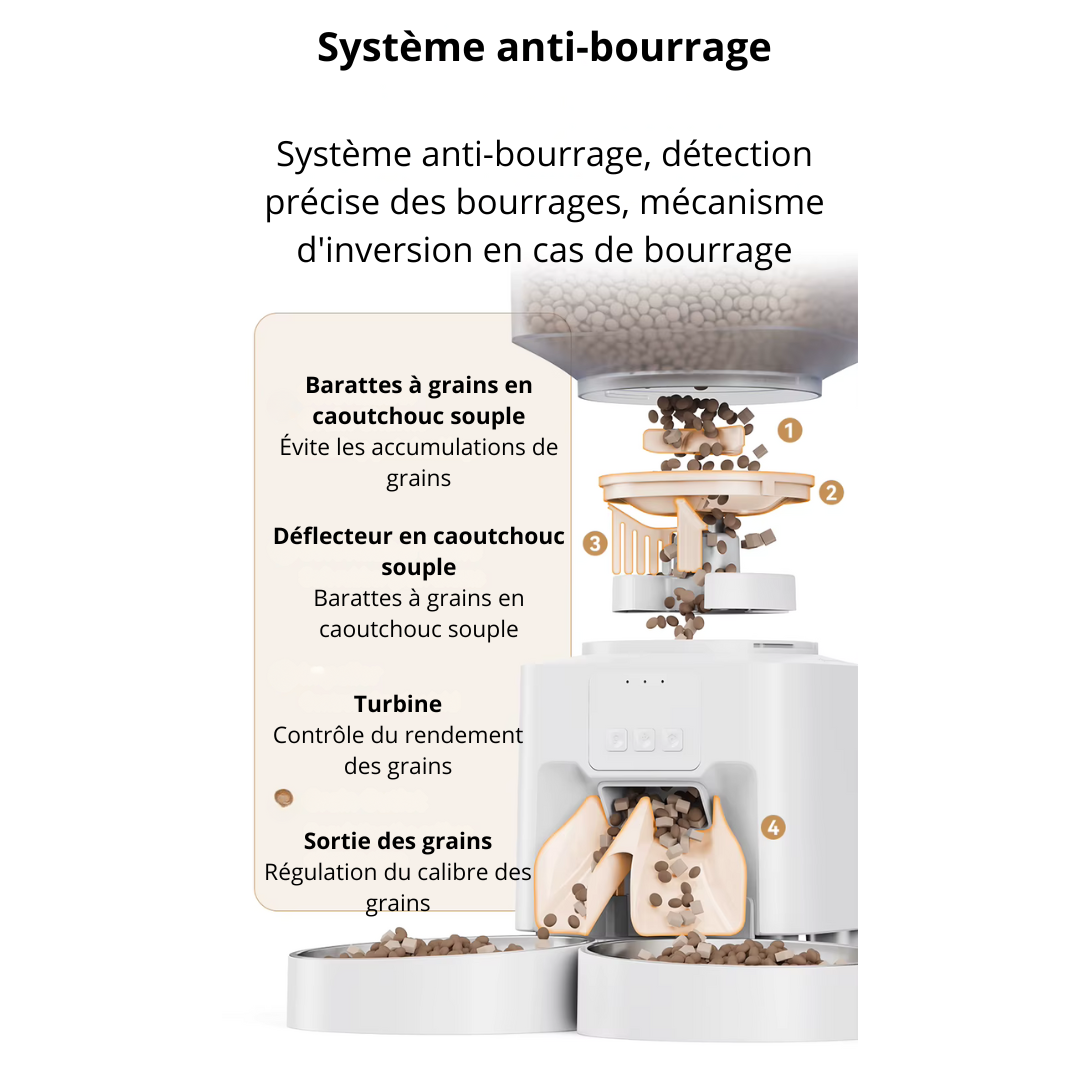 Système anti-bourrage

Système anti-bourrage, détection précise des bourrages, mécanisme d'inversion en cas de bourrage

Barattes à grains en caoutchouc souple
Évite les accumulations de grains

Déflecteur en caoutchouc souple
Barattes à grains en caoutchouc souple

Turbine
Contrôle du rendement des grains

Sortie des grains
Régulation du calibre des grains

1
2
3
4