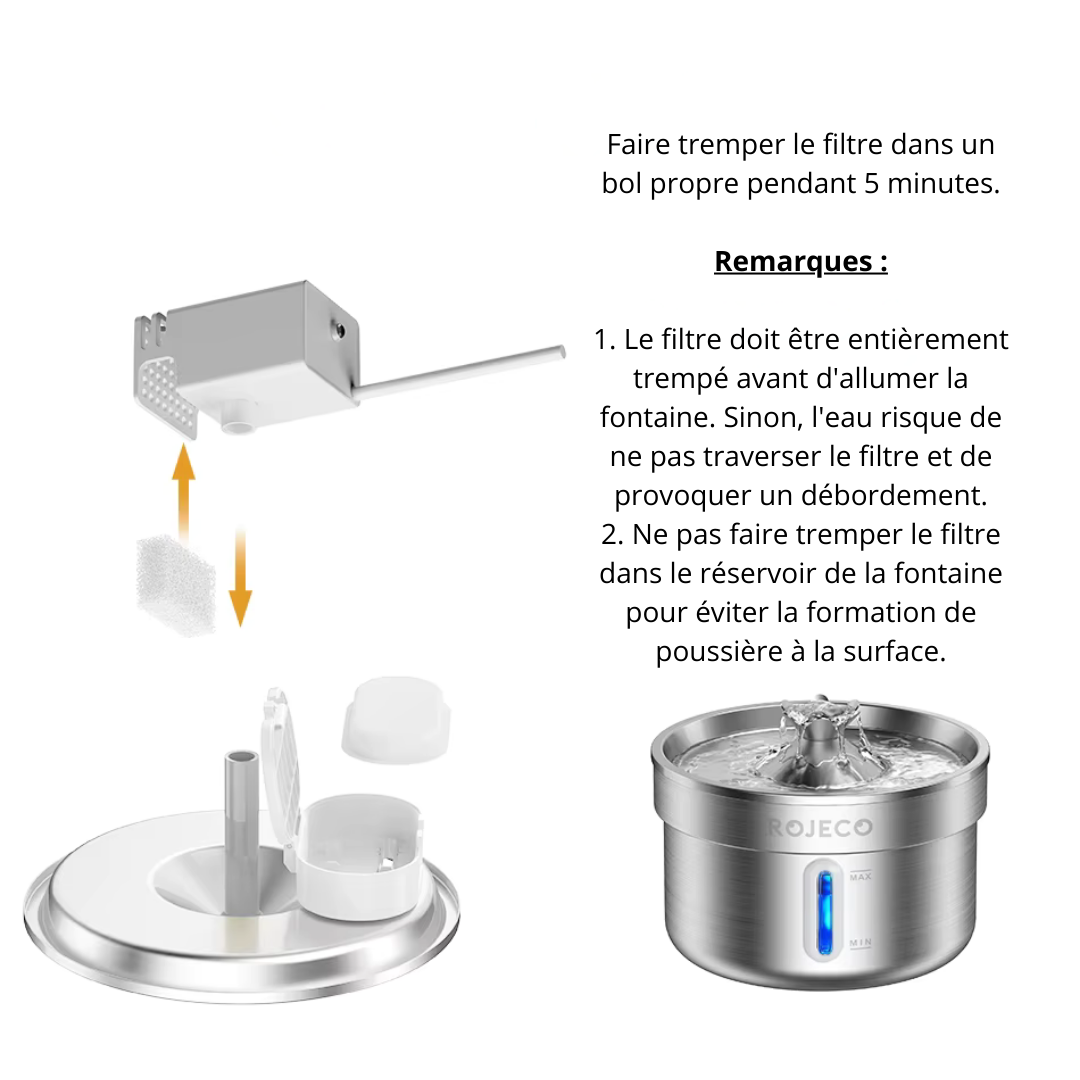 Faire tremper le filtre dans un bol propre pendant 5 minutes.

Remarques :

1. Le filtre doit être entièrement trempé avant d'allumer la fontaine. Sinon, l'eau risque de ne pas traverser le filtre et de provoquer un débordement.
2. Ne pas faire tremper le filtre dans le réservoir de la fontaine pour éviter la formation de poussière à la surface.

ROJECO
MAX
MIN