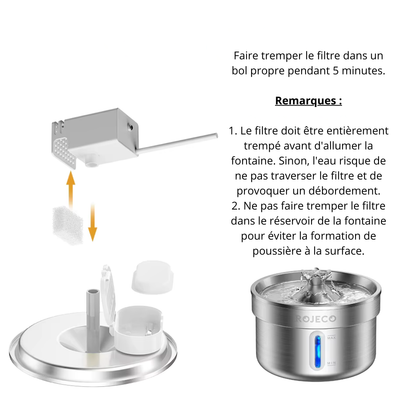 Faire tremper le filtre dans un bol propre pendant 5 minutes.

Remarques :

1. Le filtre doit être entièrement trempé avant d'allumer la fontaine. Sinon, l'eau risque de ne pas traverser le filtre et de provoquer un débordement.
2. Ne pas faire tremper le filtre dans le réservoir de la fontaine pour éviter la formation de poussière à la surface.

ROJECO
MAX
MIN