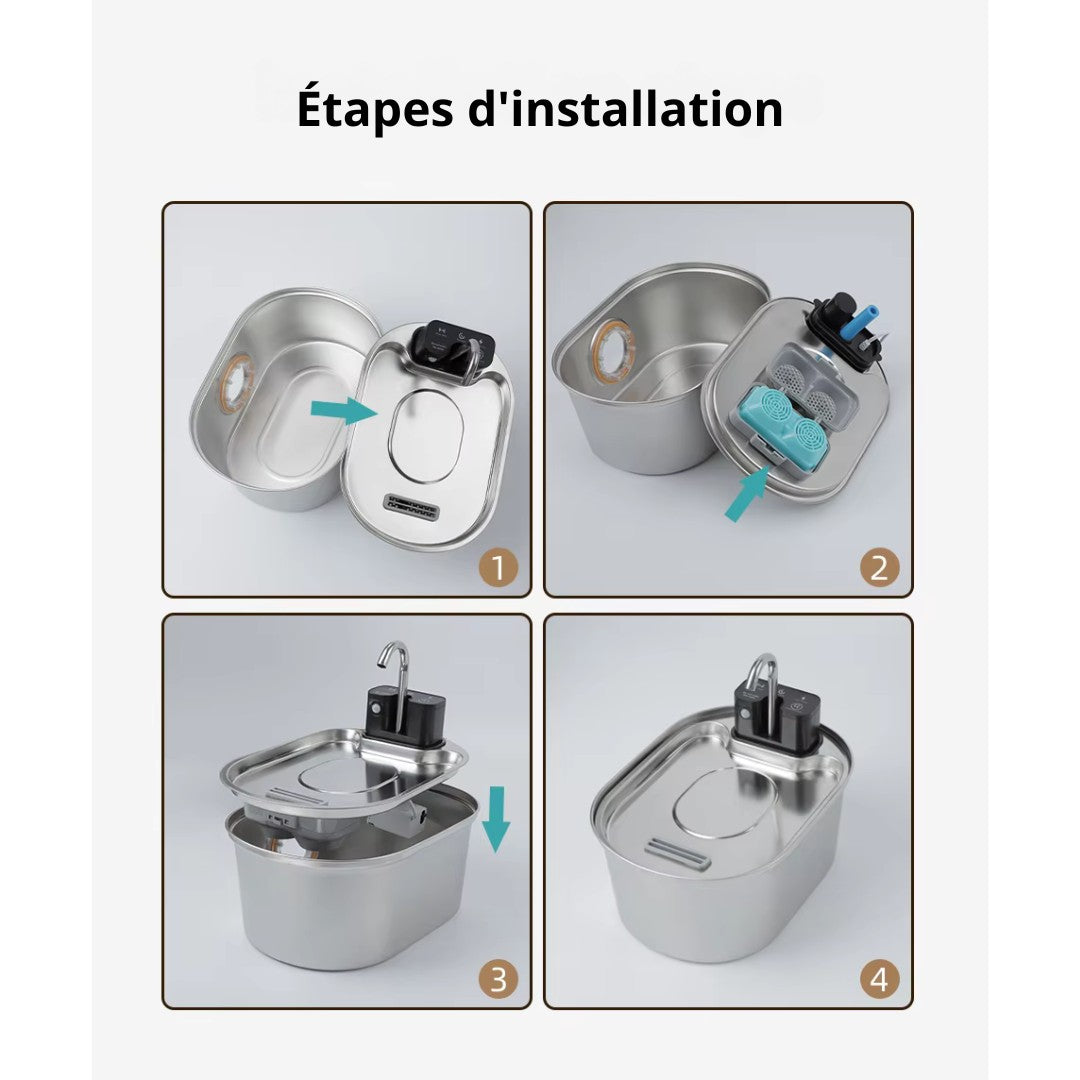 Étapes d'installation

1

2

3

4