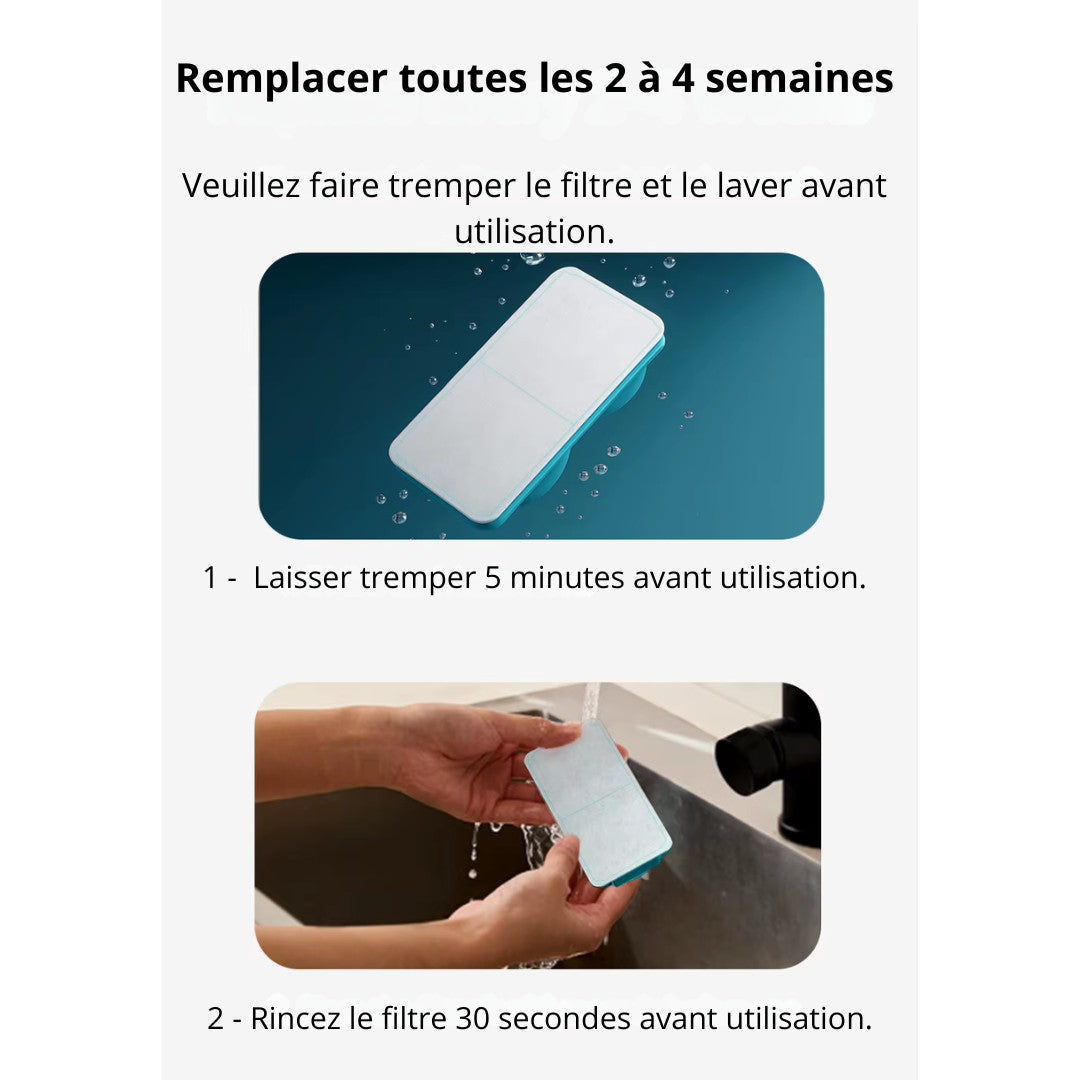 Remplacer toutes les 2 à 4 semaines

Veuillez faire tremper le filtre et le laver avant utilisation.

1 - Laisser tremper 5 minutes avant utilisation.

2 - Rincez le filtre 30 secondes avant utilisation.