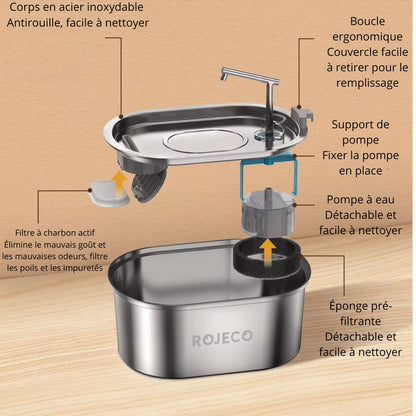 Corps en acier inoxydable
Antirouille, facile à nettoyer

Boucle ergonomique
Couvercle facile à retirer pour le remplissage

Support de pompe
Fixer la pompe en place

Pompe à eau
Détachable et facile à nettoyer

Filtre à charbon actif
Élimine le mauvais goût et les mauvaises odeurs, filtre les poils et les impuretés

Éponge pré-filtrante
Détachable et facile à nettoyer

ROJECO