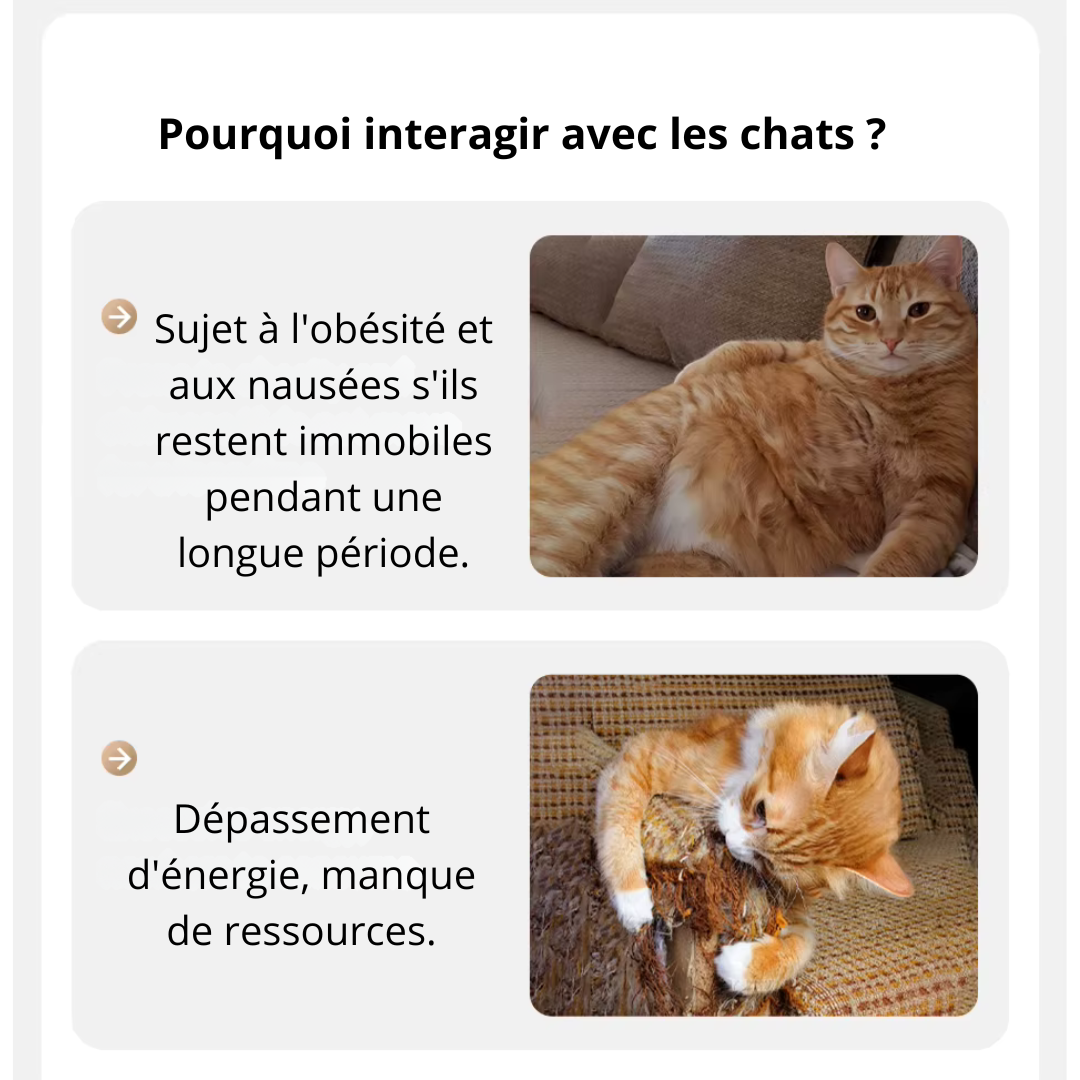 Pourquoi interagir avec les chats ?

Sujet à l'obésité et aux nausées s'ils restent immobiles pendant une longue période.

Dépassement d'énergie, manque de ressources.